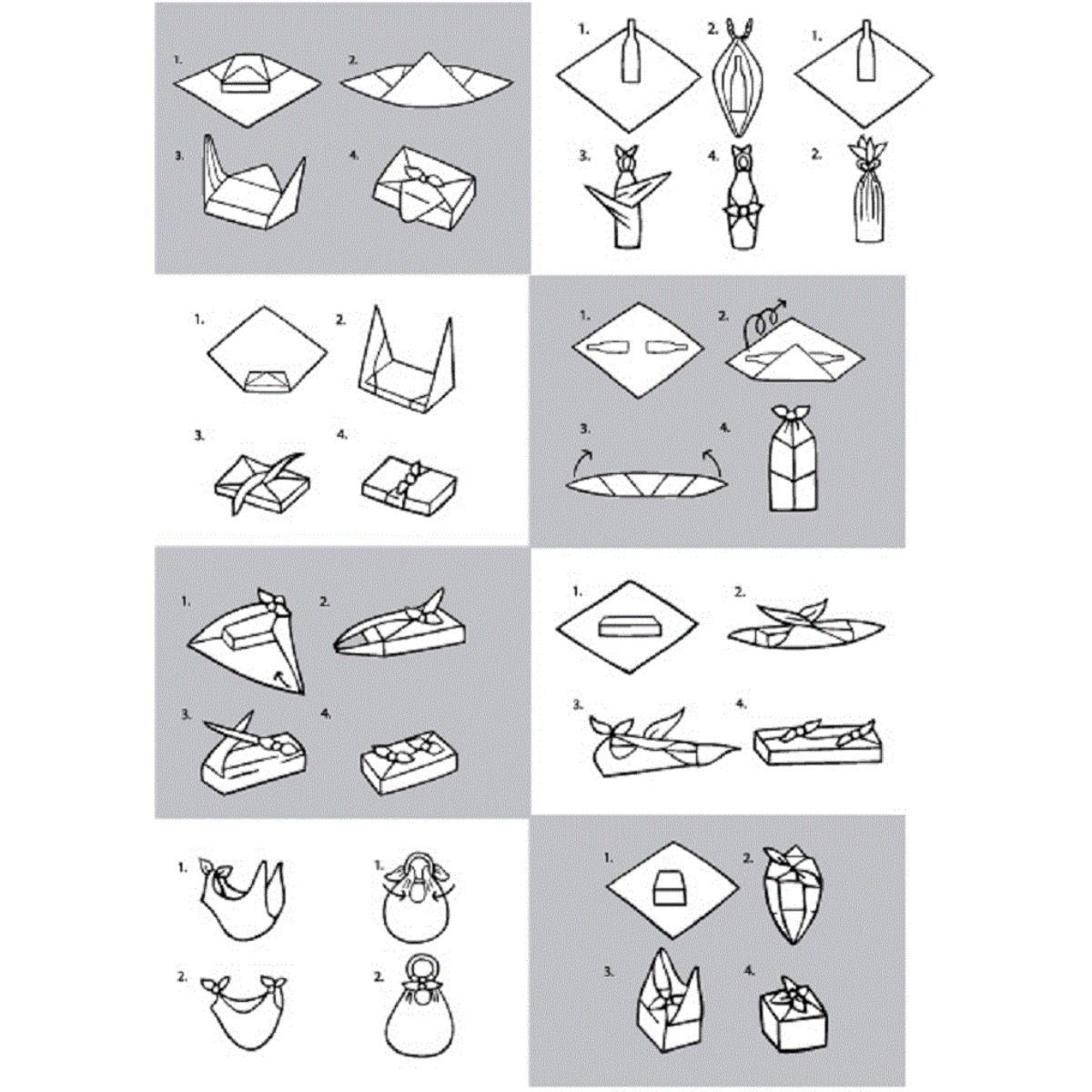 1.
2.
3.
4.

1.
2.
3.
4.

1.
2.

1.
2.
3.
4.

1.
2.
3.
4.

1.
2.
3.
4.

1.
2.
3.
4.

1.
2.

1.
2.

1.
2.
3.
4.